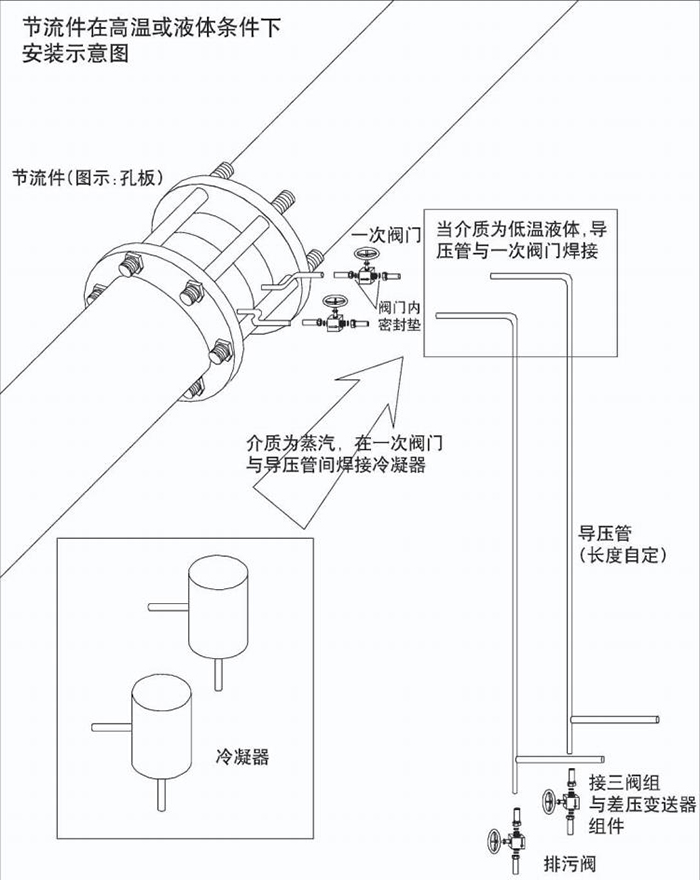 节流件在高温或液体条件下安装示意图

节流件(图示:孔板)

一次阀门

阀门内密封垫

当介质为低温液体,导压管与一次阀门焊接

介质为蒸汽,在一次阀门与导压管间焊接冷凝器

导压管
(长度自定)

冷凝器

接三阀组与差压变送器组件

排污阀